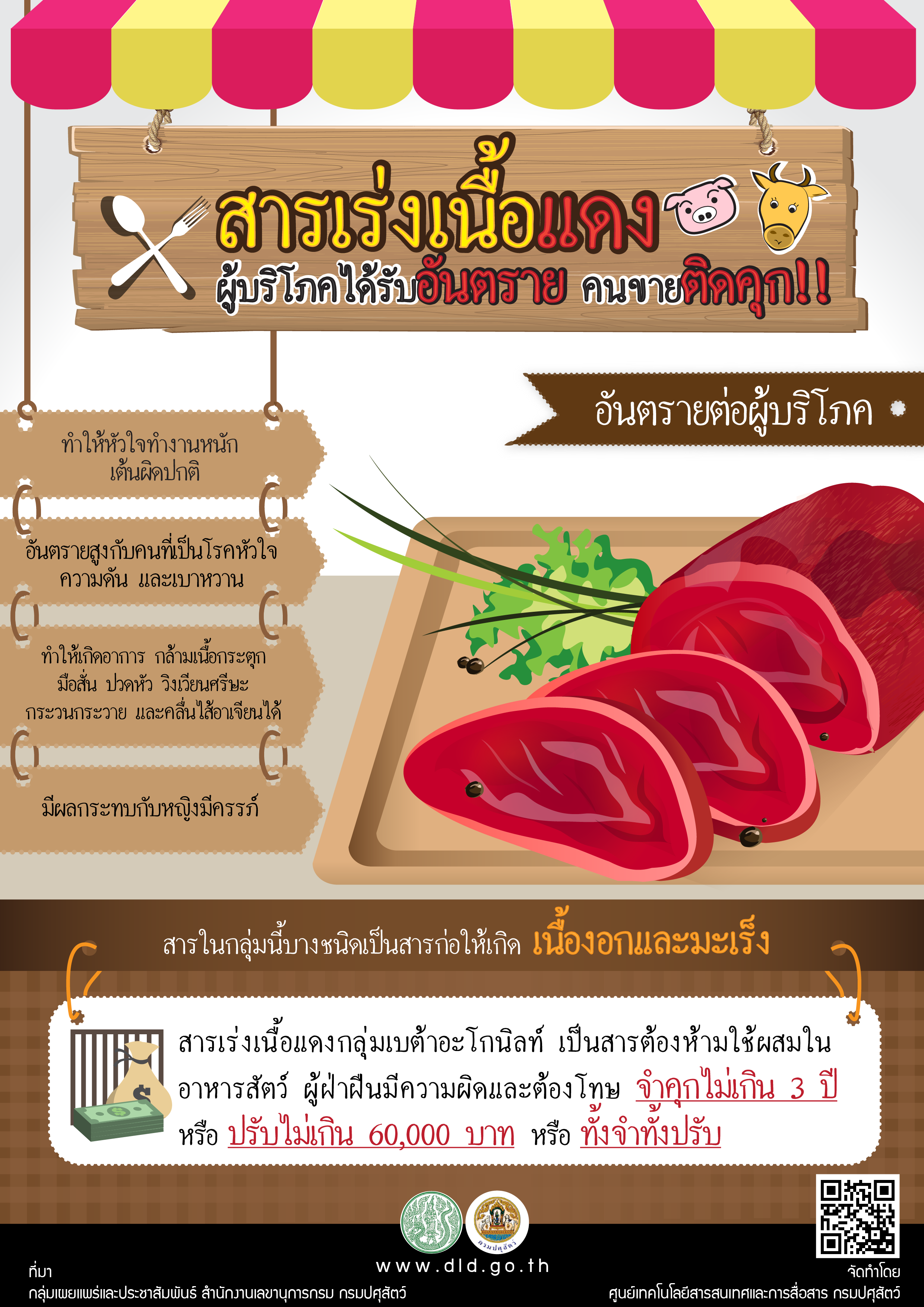 สารเร่งเนื้อแดง
ผู้บริโภคได้รับอันตราย คนขายติดคุก!!

อันตรายต่อผู้บริโภค

ทำให้หัวใจทำงานหนัก เต้นผิดปกติ

อันตรายสูงกับคนที่เป็นโรคหัวใจ ความดัน และเบาหวาน

ทำให้เกิดอาการ กล้ามเนื้อกระตุก มือสั่น ปวดหัว วิงเวียนศรีษะ กระวนกระวาย และคลื่นไส้อาเจียนได้

มีผลกระทบกับหญิงมีครรภ์

สารในกลุ่มนี้บางชนิดเป็นสารก่อให้เกิด เนื้องอกและมะเร็ง

สารเร่งเนื้อแดงกลุ่มเบต้าอะโกนิลท์ เป็นสารต้องห้ามใช้ผสมในอาหารสัตว์ ผู้ฝ่าฝืนมีความผิดและต้องโทษ จำคุกไม่เกิน 3 ปี หรือ ปรับไม่เกิน 60,000 บาท หรือ ทั้งจำทั้งปรับ

กรมปศุสัตว์

www.dld.go.th

ที่มา
กลุ่มเผยแพร่และประชาสัมพันธ์ สำนักงานเลขานุการกรม กรมปศุสัตว์

จัดทำโดย
ศูนย์เทคโนโลยีสารสนเทศและการสื่อสาร กรมปศุสัตว์