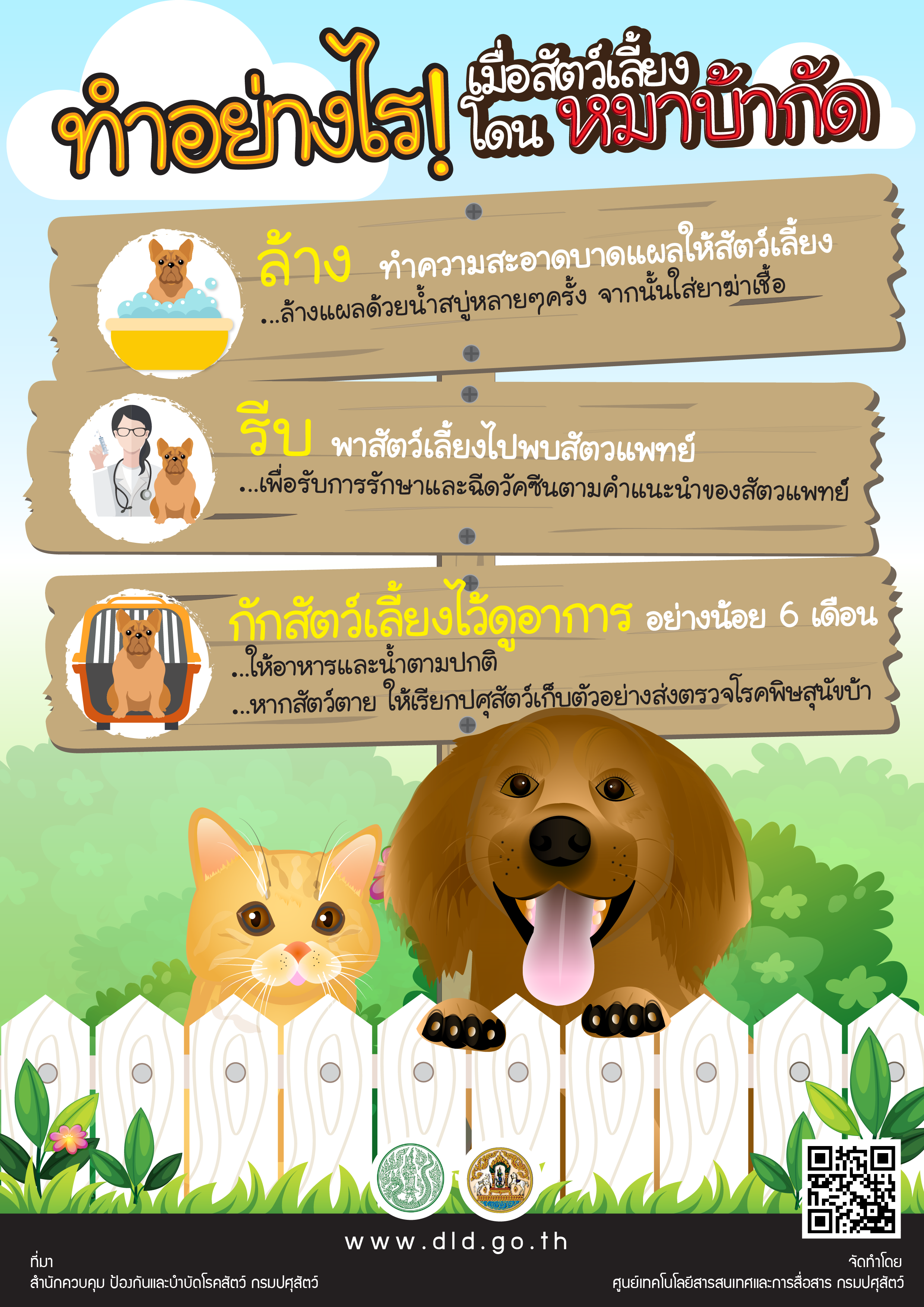 ทำอย่างไร! เมื่อสัตว์เลี้ยง โดน หมาบ้ากัด

ล้าง ทำความสะอาดบาดแผลให้สัตว์เลี้ยง
...ล้างแผลด้วยน้ำสบู่หลายๆครั้ง จากนั้นใส่ยาฆ่าเชื้อ

รีบ พาสัตว์เลี้ยงไปพบสัตวแพทย์
...เพื่อรับการรักษาและฉีดวัคซีนตามคำแนะนำของสัตวแพทย์

กักสัตว์เลี้ยงไว้ดูอาการ อย่างน้อย 6 เดือน
...ให้อาหารและน้ำตามปกติ
...หากสัตว์ตาย ให้เรียกปศุสัตว์เก็บตัวอย่างส่งตรวจโรคพิษสุนัขบ้า

www.dld.go.th

ที่มา
สำนักควบคุม ป้องกันและบำบัดโรคสัตว์ กรมปศุสัตว์

จัดทำโดย
ศูนย์เทคโนโลยีสารสนเทศและการสื่อสาร กรมปศุสัตว์